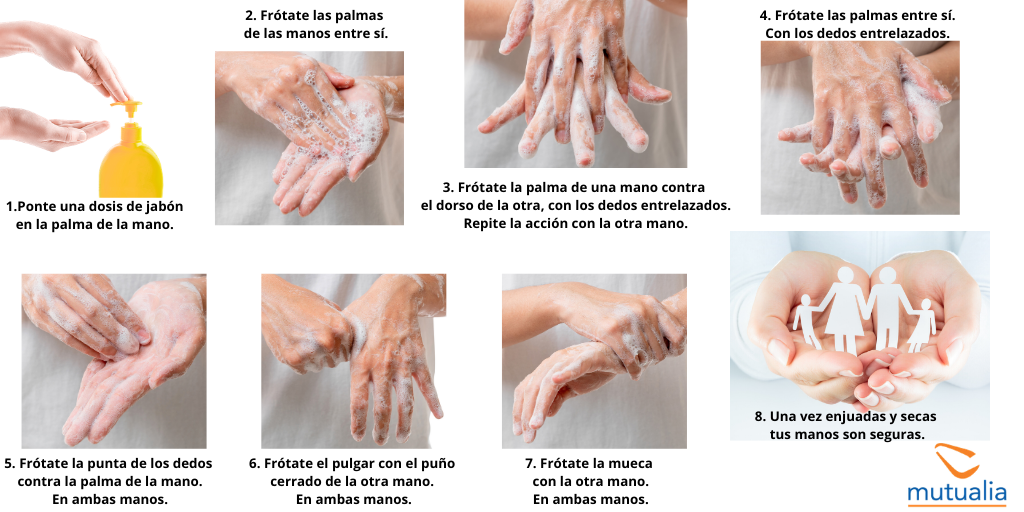 1.Ponte una dosis de jabón en la palma de la mano.

2. Frótate las palmas de las manos entre sí.

3. Frótate la palma de una mano contra el dorso de la otra, con los dedos entrelazados. Repite la acción con la otra mano.

4. Frótate las palmas entre sí. Con los dedos entrelazados.

5. Frótate la punta de los dedos contra la palma de la mano. En ambas manos.

6. Frótate el pulgar con el puño cerrado de la otra mano. En ambas manos.

7. Frótate la mueca con la otra mano. En ambas manos.

8. Una vez enjuadas y secas tus manos son seguras.

mutualia