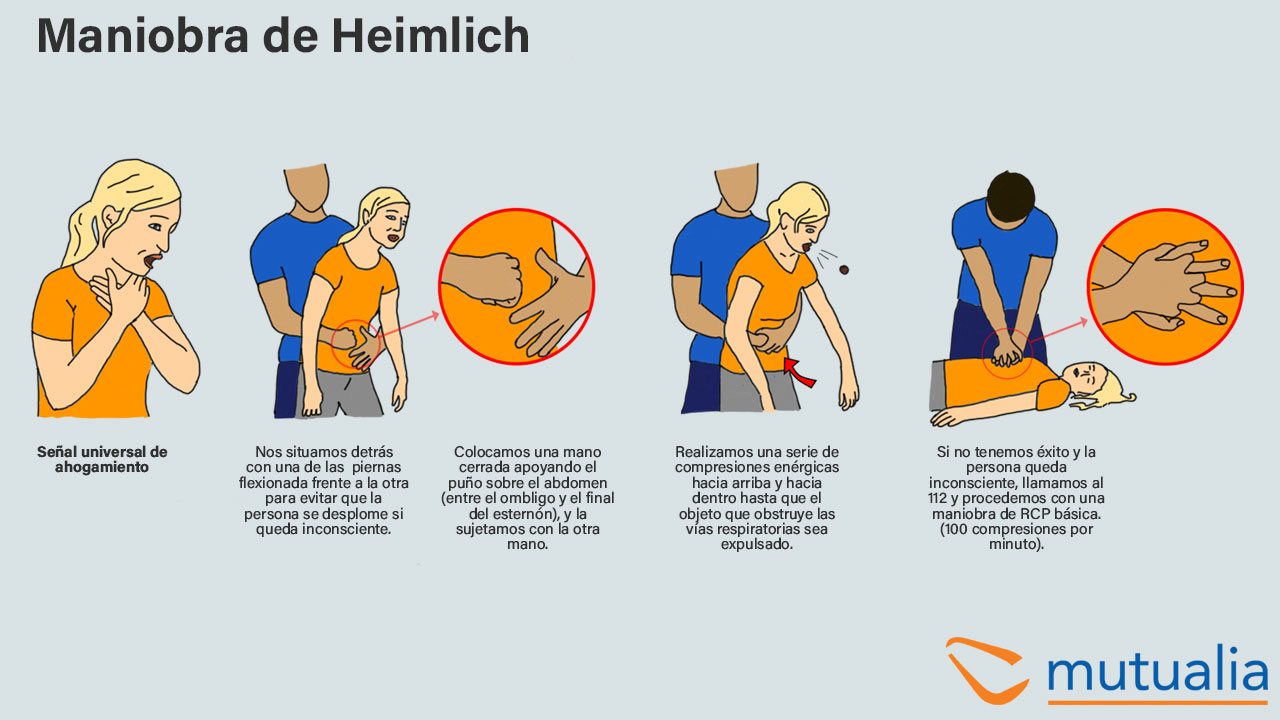 Maniobra de Heimlich

Señal universal de ahogamiento

Nos situamos detrás con una de las piernas flexionada frente a la otra para evitar que la persona se desplome si queda inconsciente.

Colocamos una mano cerrada apoyando el puño sobre el abdomen (entre el ombligo y el final del esternón), y la sujetamos con la otra mano.

Realizamos una serie de compresiones enérgicas hacia arriba y hacia dentro hasta que el objeto que obstruye las vías respiratorias sea expulsado.

Si no tenemos éxito y la persona queda inconsciente, llamamos al 112 y procedemos con una maniobra de RCP básica. (100 compresiones por minuto).

mutualia