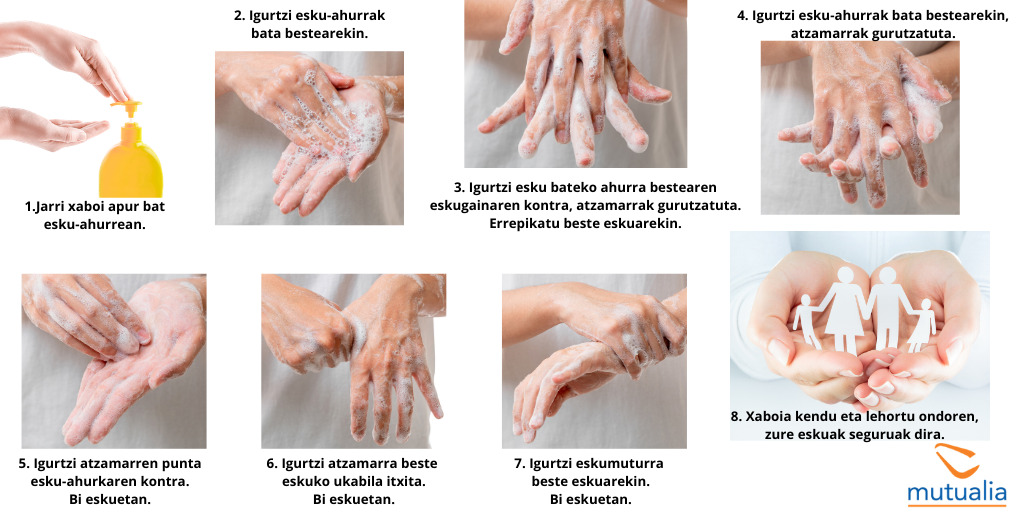 1.Jarri xaboi apur bat esku-ahurrean.

2. Igurtzi esku-ahurrak bata bestearekin.

3. Igurtzi esku bateko ahurra bestearen eskugainaren kontra, atzamarrak gurutzatuta. Errepikatu beste eskuarekin.

4. Igurtzi esku-ahurrak bata bestearekin, atzamarrak gurutzatuta.

5. Igurtzi atzamarren punta esku-ahurkaren kontra. Bi eskuetan.

6. Igurtzi atzamarra beste eskuko ukabila itxita. Bi eskuetan.

7. Igurtzi eskumuturra beste eskuarekin. Bi eskuetan.

8. Xaboia kendu eta lehortu ondoren, zure eskuak seguruak dira.

mutualia